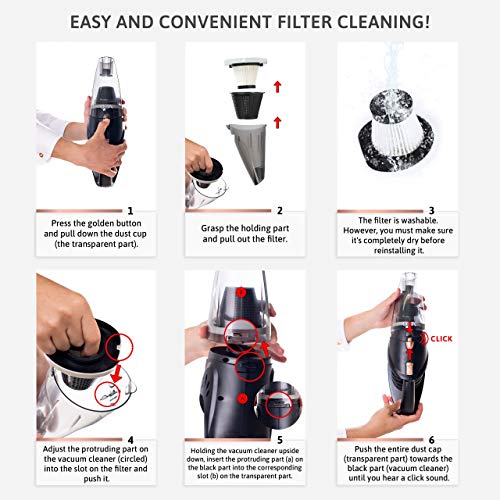 EASY AND CONVENIENT FILTER CLEANING!

1
Press the golden button and pull down the dust cup (the transparent part).

2
Grasp the holding part and pull out the filter.

3
The filter is washable. However, you must make sure it's completely dry before reinstalling it.

4
Adjust the protruding part on the vacuum cleaner (circled) into the slot on the filter and push it.

B
A
5
Holding the vacuum cleaner upside down, insert the protruding part (a) on the black part into the corresponding slot (b) on the transparent part.

CLICK
6
Push the entire dust cap (transparent part) towards the black part (vacuum cleaner) until you hear a click sound.