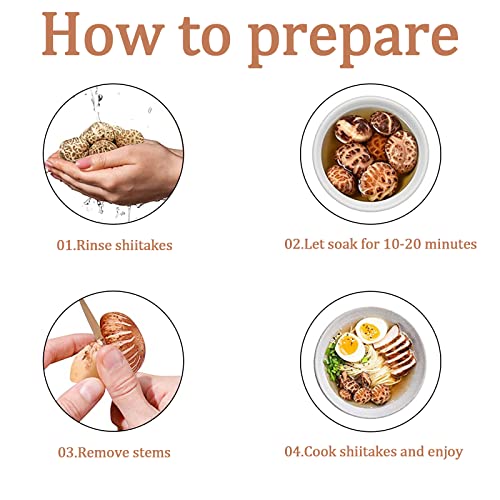 How to prepare

01.Rinse shiitakes

02.Let soak for 10-20 minutes

03.Remove stems

04.Cook shiitakes and enjoy