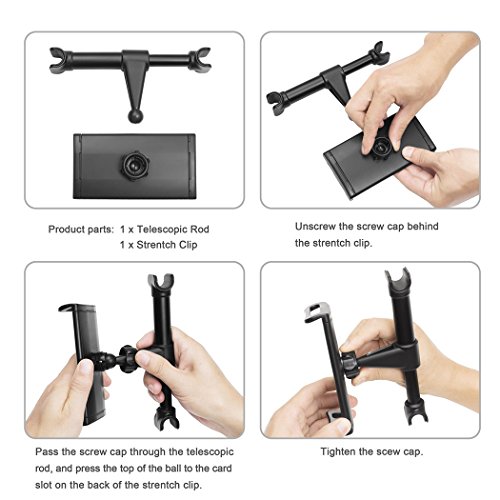 Product parts: 1 x Telescopic Rod
1 x Strentch Clip

Unscrew the screw cap behind the strentch clip.

Pass the screw cap through the telescopic rod, and press the top of the ball to the card slot on the back of the strentch clip.

Tighten the scew cap.