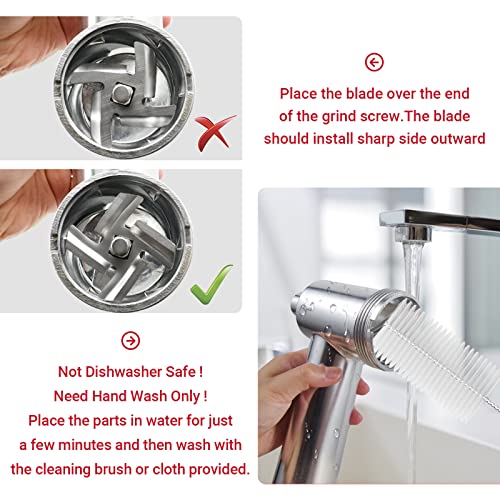 Place the blade over the end of the grind screw.The blade should install sharp side outward

Not Dishwasher Safe !
Need Hand Wash Only !
Place the parts in water for just a few minutes and then wash with the cleaning brush or cloth provided.