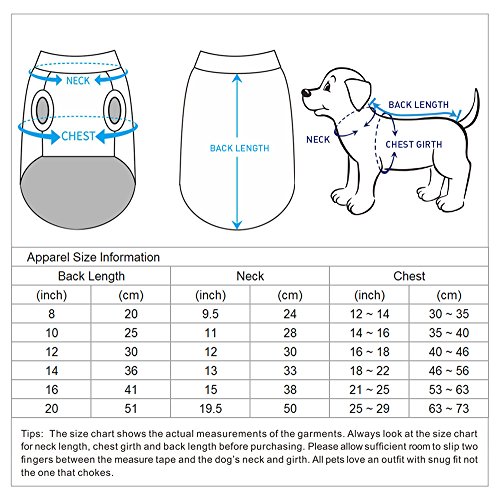 NECK
CHEST
BACK LENGTH
BACK LENGTH
NECK
CHEST GIRTH

Apparel Size Information

| Back Length | | Neck | | Chest | |
|---|---|---|---|---|---|
| (inch) | (cm) | (inch) | (cm) | (inch) | (cm) |
| 8 | 20 | 9.5 | 24 | 12 ~ 14 | 30 ~ 35 |
| 10 | 25 | 11 | 28 | 14 ~ 16 | 35 ~ 40 |
| 12 | 30 | 12 | 30 | 16 ~ 18 | 40 ~ 46 |
| 14 | 36 | 13 | 33 | 18 ~ 22 | 46 ~ 56 |
| 16 | 41 | 15 | 38 | 21 ~ 25 | 53 ~ 63 |
| 20 | 51 | 19.5 | 50 | 25 ~ 29 | 63 ~ 73 |

Tips: The size chart shows the actual measurements of the garments. Always look at the size chart for neck length, chest girth and back length before purchasing. Please allow sufficient room to slip two fingers between the measure tape and the dog's neck and girth. All pets love an outfit with snug fit not the one that chokes.