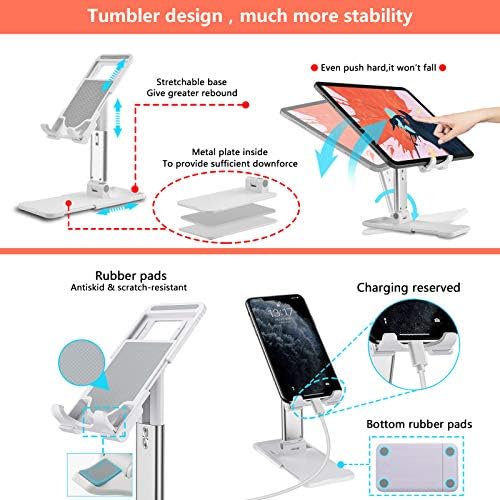 Tumbler design , much more stability

Stretchable base
Give greater rebound

Metal plate inside
To provide sufficient downforce

Even push hard,it won't fall

Rubber pads
Antiskid & scratch-resistant

13:17

Charging reserved

Bottom rubber pads