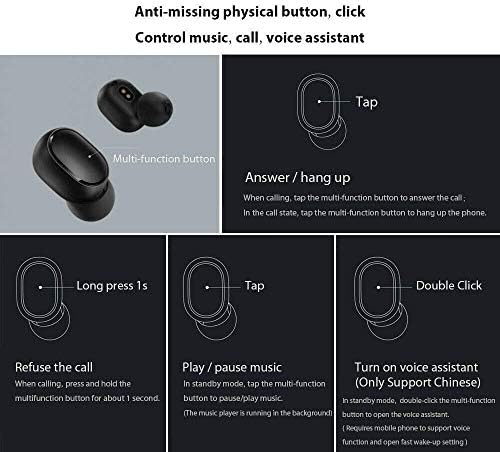 Anti-missing physical button, click
Control music, call, voice assistant

Multi-function button

Tap

Answer / hang up
When calling, tap the multi-function button to answer the call ;
In the call state, tap the multi-function button to hang up the phone.

Long press 1s

Refuse the call
When calling, press and hold the multifunction button for about 1 second.

Tap

Play / pause music
In standby mode, tap the multi-function button to pause/play music.
(The music player is running in the background)

Double Click

Turn on voice assistant (Only Support Chinese)
In standby mode, double-click the multi-function button to open the voice assistant.
( Requires mobile phone to support voice function and open fast wake-up setting )