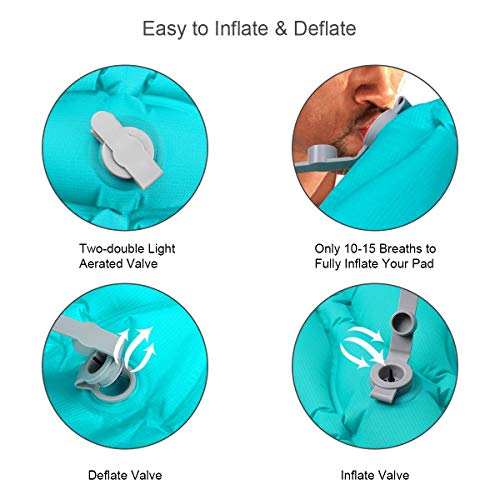 Easy to Inflate & Deflate

Two-double Light Aerated Valve

Only 10-15 Breaths to Fully Inflate Your Pad

Deflate Valve

Inflate Valve