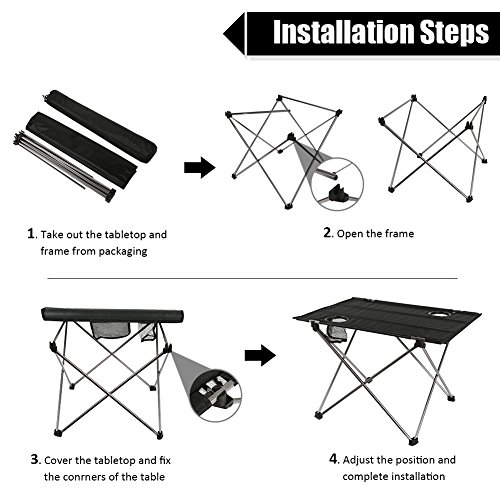 Installation Steps

1. Take out the tabletop and frame from packaging

2. Open the frame

3. Cover the tabletop and fix the conrners of the table

4. Adjust the position and complete installation