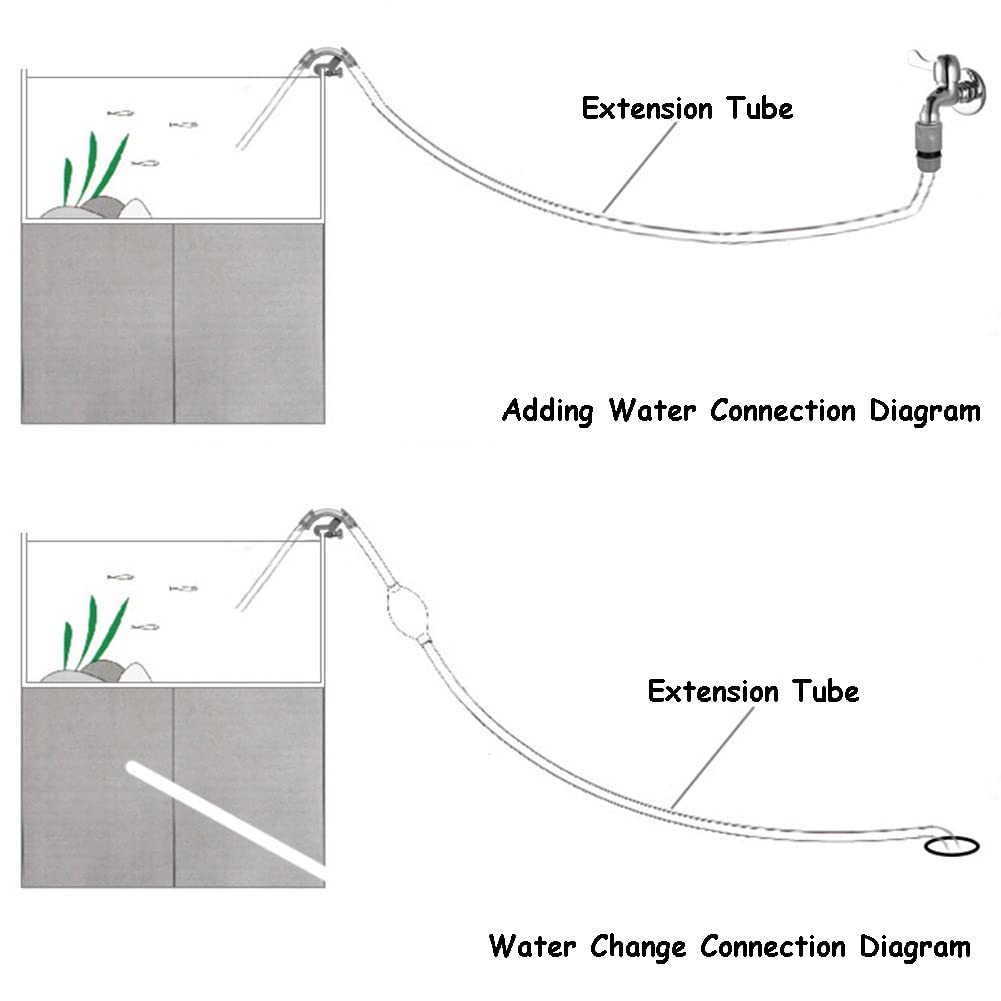 Extension Tube

Adding Water Connection Diagram

Extension Tube

Water Change Connection Diagram