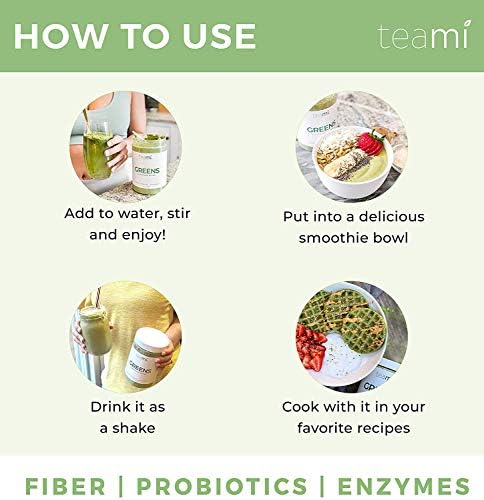 HOW TO USE

teami

GREENS

Add to water, stir and enjoy!

GREENS

Put into a delicious smoothie bowl

GREENS

Drink it as a shake

Cook with it in your favorite recipes

FIBER | PROBIOTICS | ENZYMES