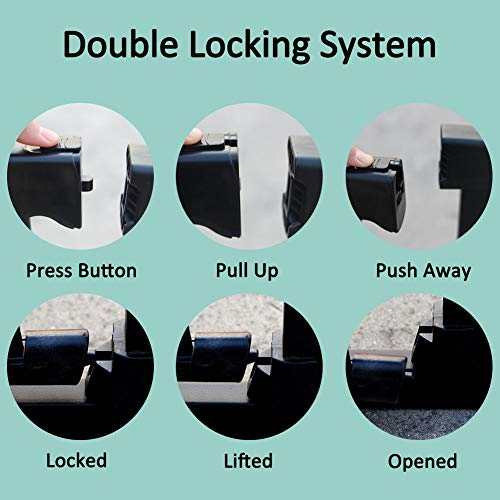 Double Locking System

Press Button

Pull Up

Push Away

Locked

Lifted

Opened