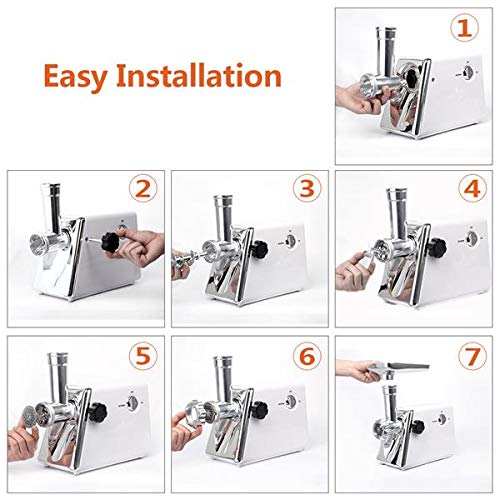 Easy Installation

1

2

3

4

5

6

7