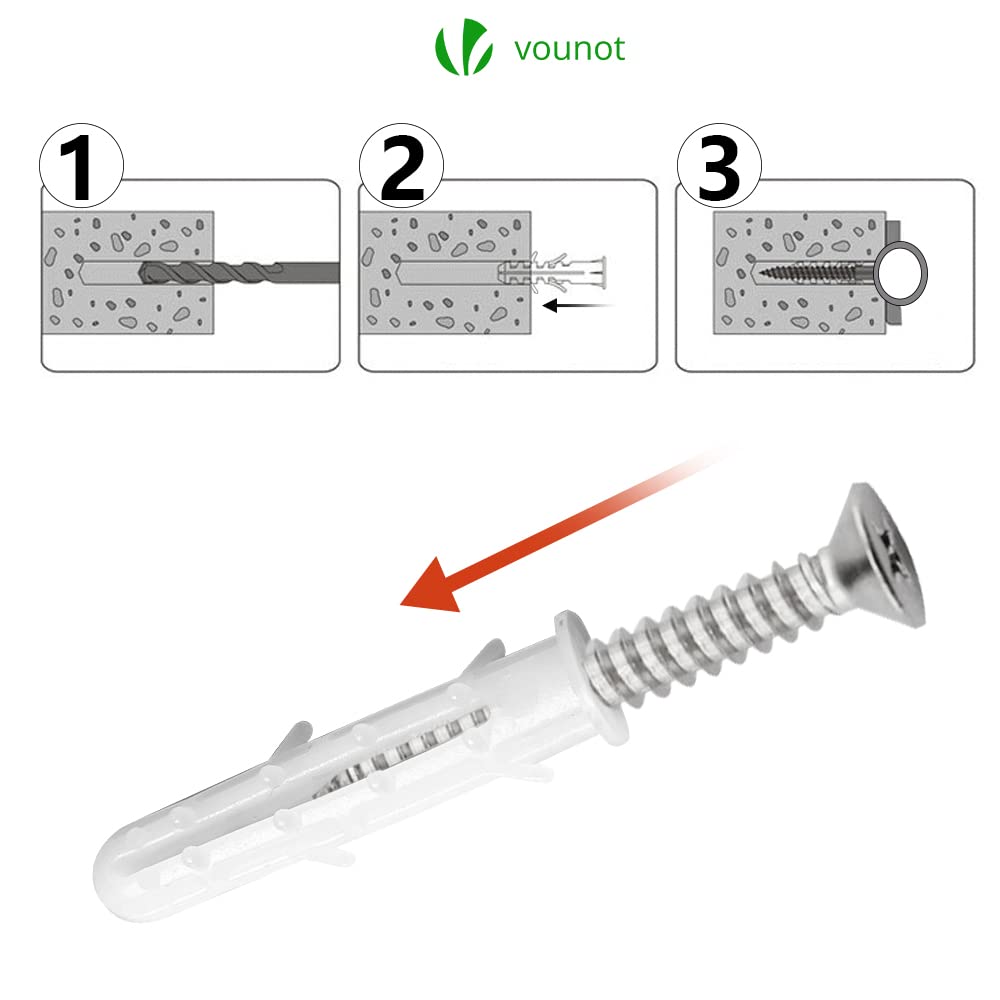 vounot

1

2

3