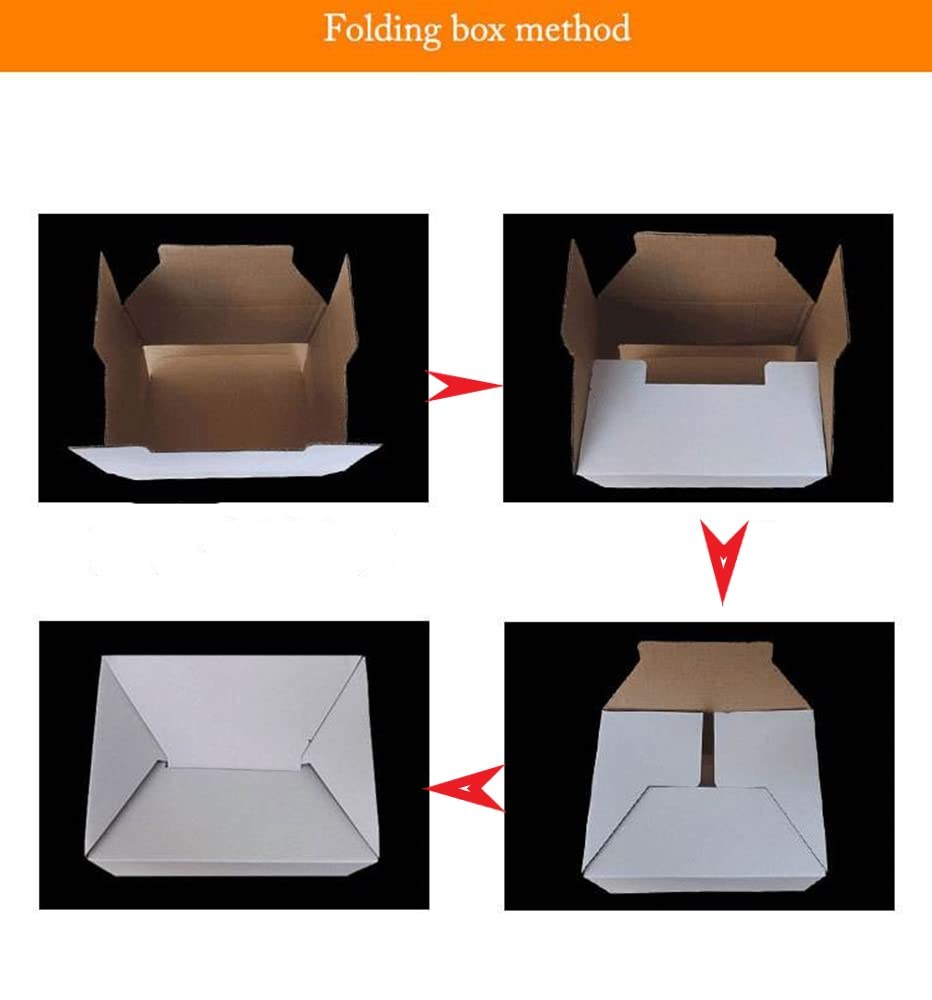 Folding box method