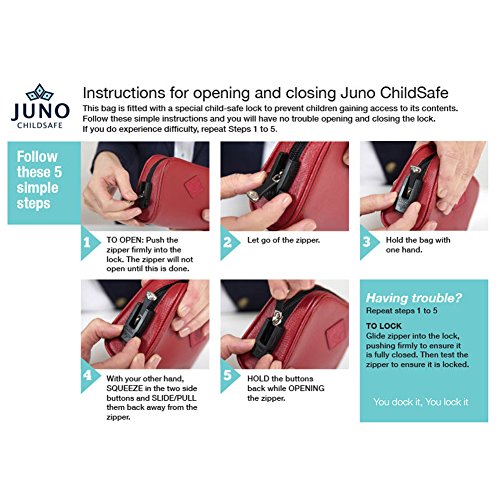 JUNO
CHILDSAFE

Instructions for opening and closing Juno ChildSafe
This bag is fitted with a special child-safe lock to prevent children gaining access to its contents. Follow these simple instructions and you will have no trouble opening and closing the lock. If you do experience difficulty, repeat Steps 1 to 5.

Follow these 5 simple steps

1 TO OPEN: Push the zipper firmly into the lock. The zipper will not open until this is done.

2 Let go of the zipper.

3 Hold the bag with one hand.

4 With your other hand, SQUEEZE in the two side buttons and SLIDE/PULL them back away from the zipper.

5 HOLD the buttons back while OPENING the zipper.

Having trouble?
Repeat steps 1 to 5

TO LOCK
Glide zipper into the lock, pushing firmly to ensure it is fully closed. Then test the zipper to ensure it is locked.

You dock it, You lock it