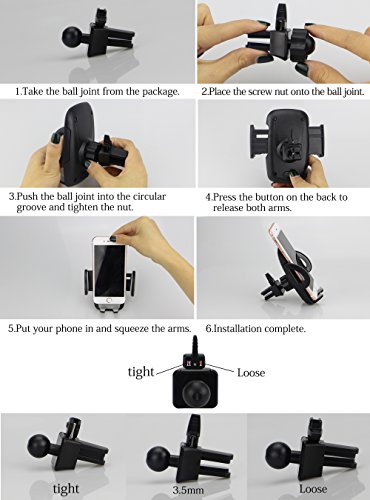 1.Take the ball joint from the package.

2.Place the screw nut onto the ball joint.

3.Push the ball joint into the circular groove and tighten the nut.

4.Press the button on the back to release both arms.

5.Put your phone in and squeeze the arms.

6.Installation complete.

tight

Loose

tight

3.5mm

Loose