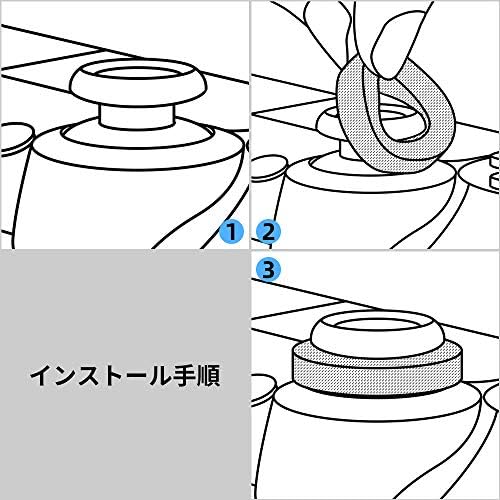 1

2

3

インストール手順