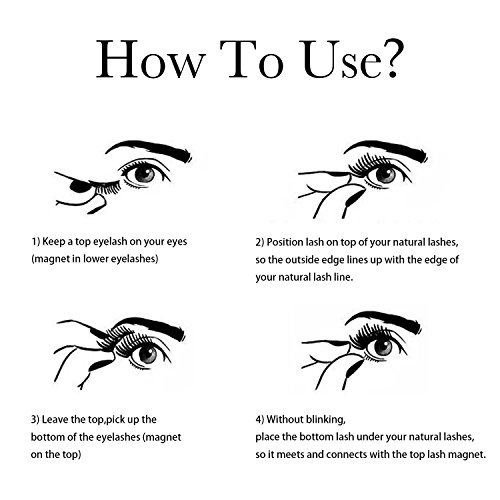 How To Use?

1) Keep a top eyelash on your eyes (magnet in lower eyelashes)

2) Position lash on top of your natural lashes, so the outside edge lines up with the edge of your natural lash line.

3) Leave the top,pick up the bottom of the eyelashes (magnet on the top)

4) Without blinking, place the bottom lash under your natural lashes, so it meets and connects with the top lash magnet.