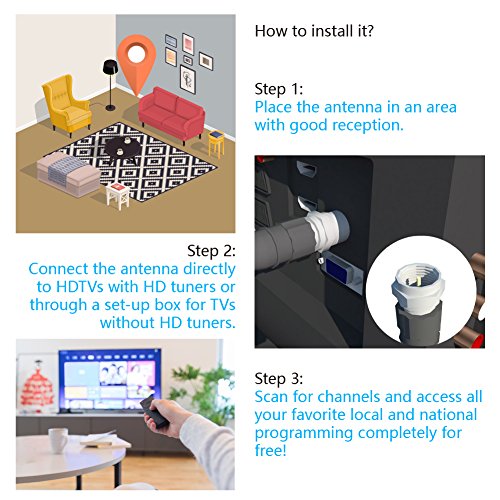 How to install it?

Step 1:
Place the antenna in an area with good reception.

Step 2:
Connect the antenna directly to HDTVs with HD tuners or through a set-up box for TVs without HD tuners.

Step 3:
Scan for channels and access all your favorite local and national programming completely for free!