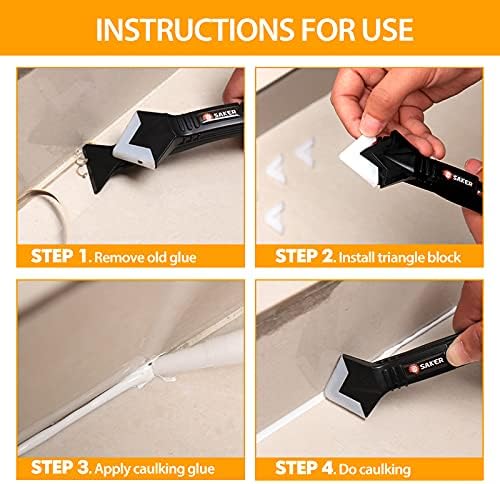 INSTRUCTIONS FOR USE

SAKER

STEP 1. Remove old glue

SAKER

STEP 2. Install triangle block

STEP 3. Apply caulking glue

SAKER

STEP 4. Do caulking