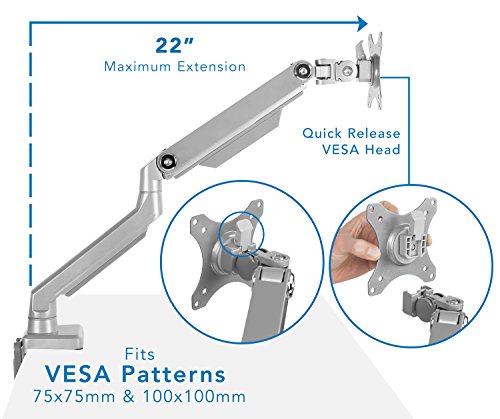 22"
Maximum Extension

Quick Release
VESA Head

Fits
VESA Patterns
75x75mm & 100x100mm