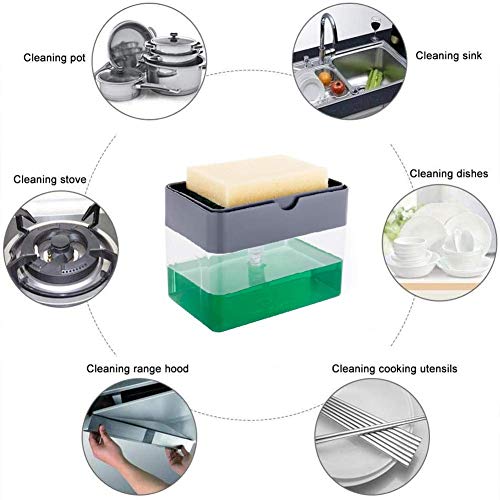 Cleaning pot

Cleaning sink

Cleaning stove

Cleaning dishes

Cleaning range hood

Cleaning cooking utensils