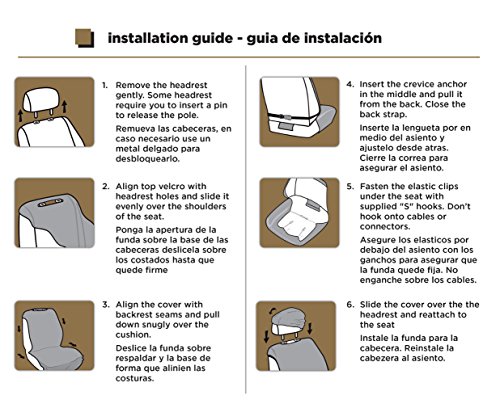 installation guide - guia de instalación

1. Remove the headrest gently. Some headrest require you to insert a pin to release the pole.

Remueva las cabeceras, en caso necesario use un metal delgado para desbloquearlo.

2. Align top velcro with headrest holes and slide it evenly over the shoulders of the seat.

Ponga la apertura de la funda sobre la base de las cabeceras deslicela sobre los costados hasta que quede firme

3. Align the cover with backrest seams and pull down snugly over the cushion.

Deslice la funda sobre respaldar y la base de forma que alinien las costuras.

4. Insert the crevice anchor in the middle and pull it from the back. Close the back strap.

Inserte la lengueta por en medio del asiento y ajustelo desde atras. Cierre la correa para asegurar el asiento.

5. Fasten the elastic clips under the seat with supplied "S" hooks. Don't hook onto cables or connectors.

Asegure los elasticos por debajo del asiento con los ganchos para asegurar que la funda quede fija. No enganche sobre los cables.

6. Slide the cover over the the headrest and reattach to the seat

Instale la funda para la cabecera. Reinstale la cabezera al asiento.