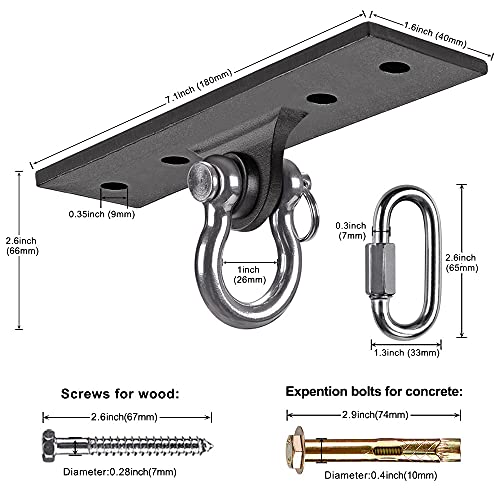 7.1inch (180mm)

1.6inch (40mm)

0.35inch (9mm)

2.6inch (66mm)

1inch (26mm)

0.3inch (7mm)

2.6inch (65mm)

1.3inch (33mm)

Screws for wood:

2.6inch(67mm)

Diameter:0.28inch(7mm)

Expention bolts for concrete:

2.9inch(74mm)

Diameter:0.4inch(10mm)