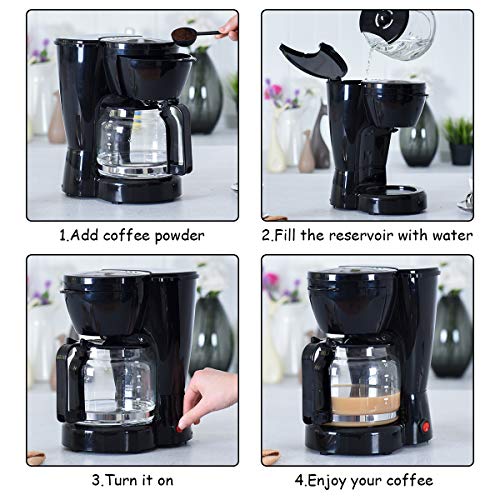 1.Add coffee powder

2.Fill the reservoir with water

3.Turn it on

4.Enjoy your coffee