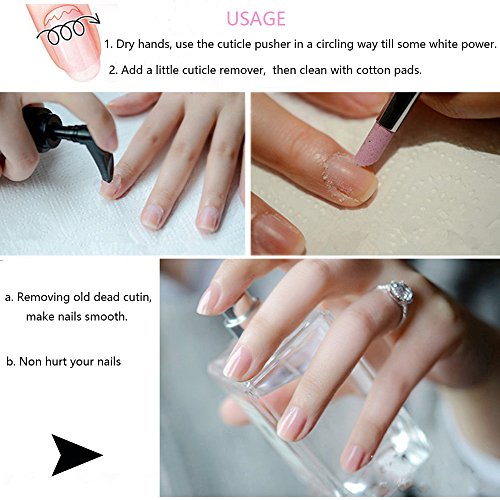 USAGE

1. Dry hands, use the cuticle pusher in a circling way till some white power.

2. Add a little cuticle remover, then clean with cotton pads.

a. Removing old dead cutin, make nails smooth.

b. Non hurt your nails