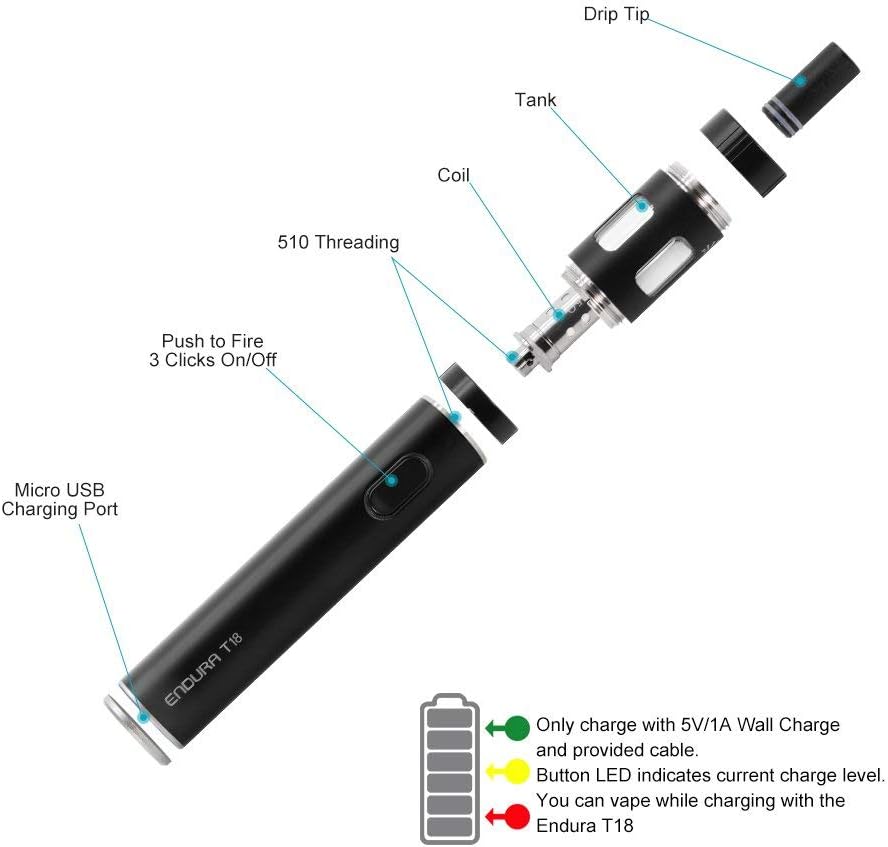 Drip Tip

Tank

Coil

510 Threading

Push to Fire
3 Clicks On/Off

Micro USB
Charging Port

ENDURA T18

Only charge with 5V/1A Wall Charge and provided cable.

Button LED indicates current charge level.

You can vape while charging with the Endura T18