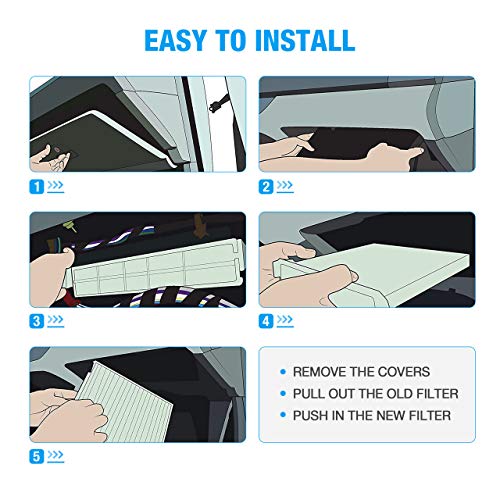 EASY TO INSTALL

1 >>>

2 >>>

3 >>>

4 >>>

5 >>>

• REMOVE THE COVERS
• PULL OUT THE OLD FILTER
• PUSH IN THE NEW FILTER