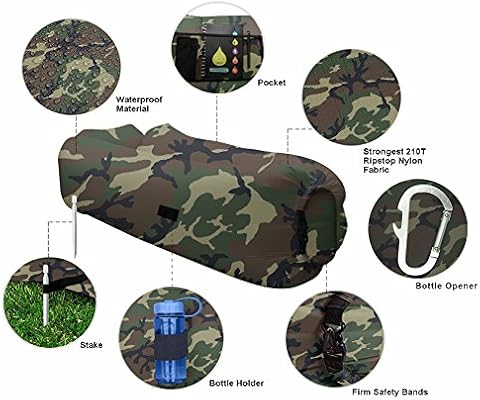 Waterproof Material

Pocket

Strongest 210T Ripstop Nylon Fabric

Bottle Opener

Stake

Bottle Holder

Firm Safety Bands