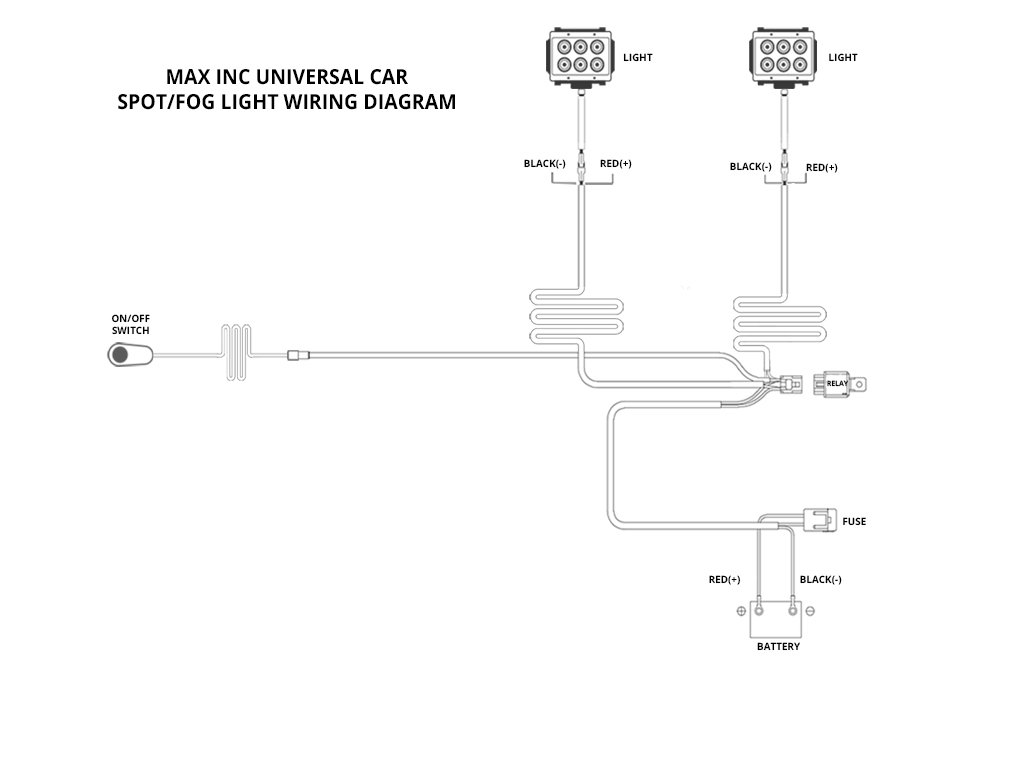 MAX INC UNIVERSAL CAR
SPOT/FOG LIGHT WIRING DIAGRAM

LIGHT

LIGHT

BLACK(-)
RED(+)

BLACK(-)
RED(+)

ON/OFF
SWITCH

RELAY

FUSE

RED(+)
BLACK(-)

BATTERY