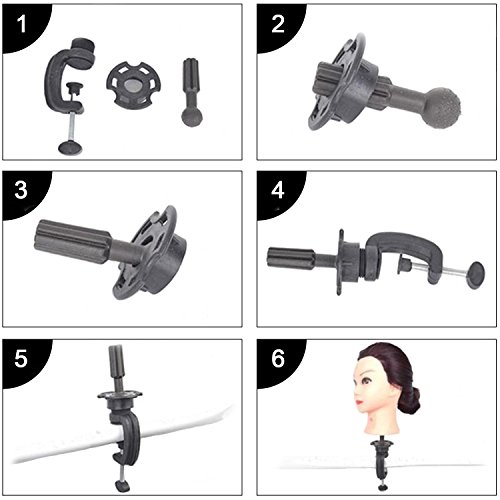 1

2

3

4

5

6