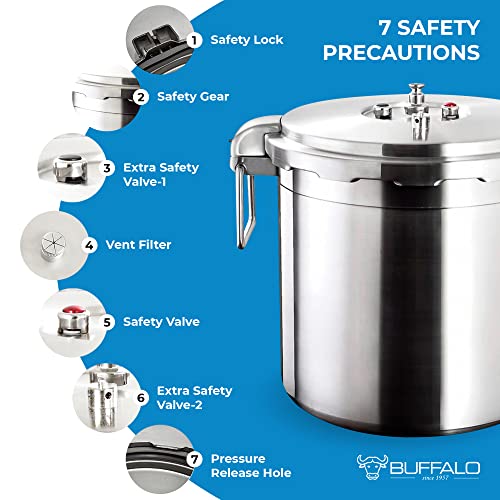 7 SAFETY PRECAUTIONS

1 Safety Lock

2 Safety Gear

3 Extra Safety Valve-1

4 Vent Filter

5 Safety Valve

6 Extra Safety Valve-2

7 Pressure Release Hole

BUFFALO
since 1957