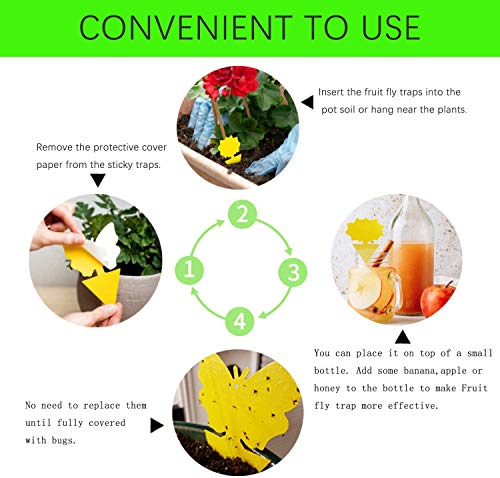 CONVENIENT TO USE

Insert the fruit fly traps into the pot soil or hang near the plants.

Remove the protective cover paper from the sticky traps.

2

1

3

4

You can place it on top of a small bottle. Add some banana,apple or honey to the bottle to make Fruit fly trap more effective.

No need to replace them until fully covered with bugs.