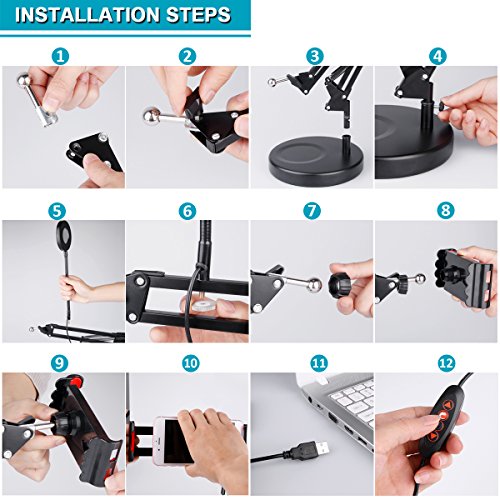 INSTALLATION STEPS

1

2

3

4

5

6

7

8

9

10

11

12