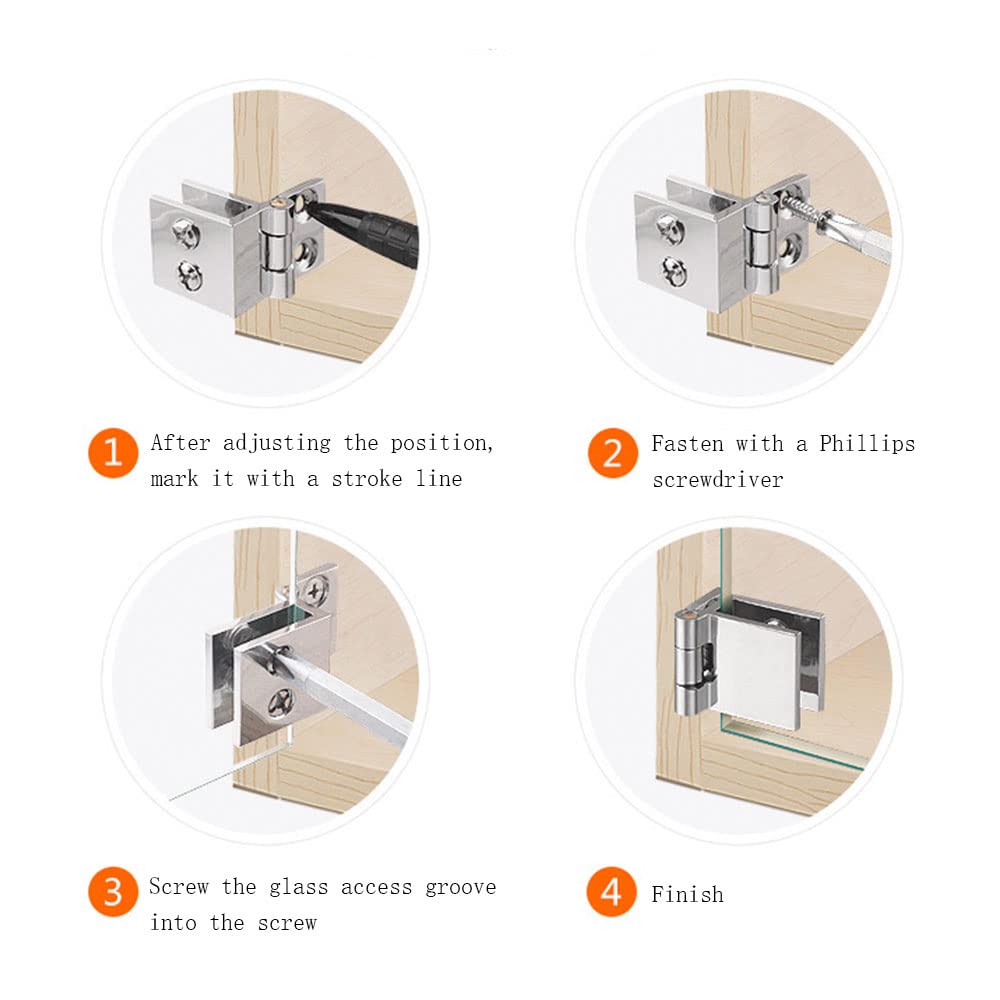 1 After adjusting the position, mark it with a stroke line

2 Fasten with a Phillips screwdriver

3 Screw the glass access groove into the screw

4 Finish