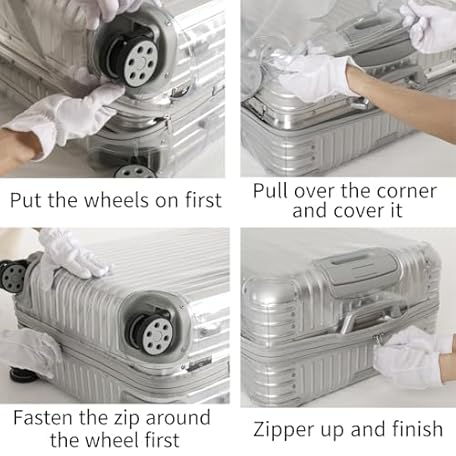 Put the wheels on first

Pull over the corner and cover it

Fasten the zip around the wheel first

Zipper up and finish