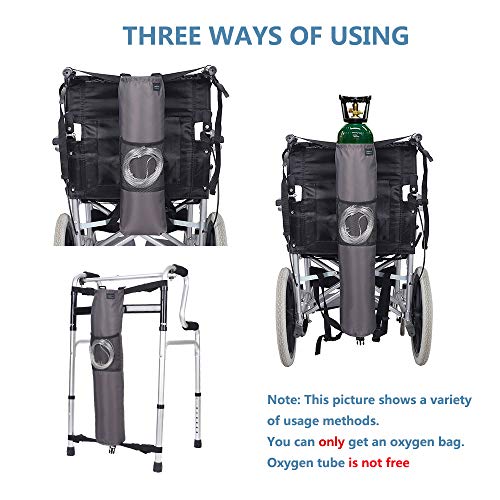 THREE WAYS OF USING

Note: This picture shows a variety of usage methods.
You can only get an oxygen bag.
Oxygen tube is not free