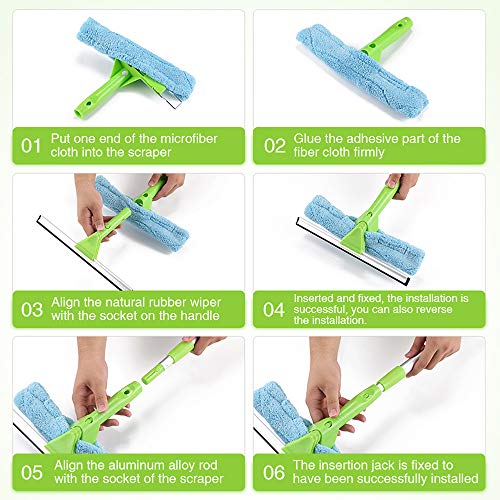 01 Put one end of the microfiber cloth into the scraper

02 Glue the adhesive part of the fiber cloth firmly

03 Align the natural rubber wiper with the socket on the handle

04 Inserted and fixed, the installation is successful, you can also reverse the installation.

05 Align the aluminum alloy rod with the socket of the scraper

06 The insertion jack is fixed to have been successfully installed