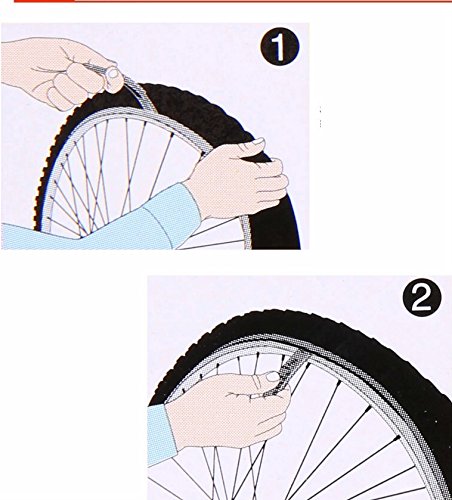 1

2