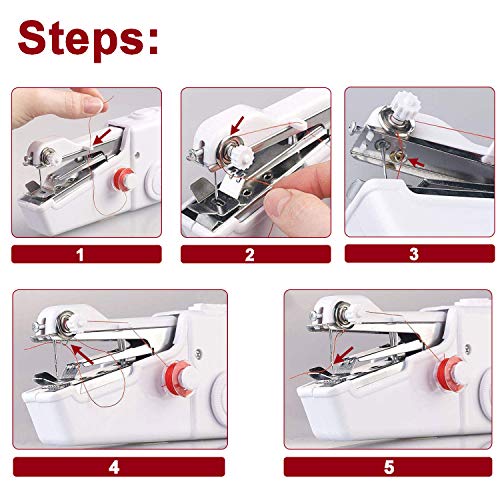 Steps:

1

2

3

4

5