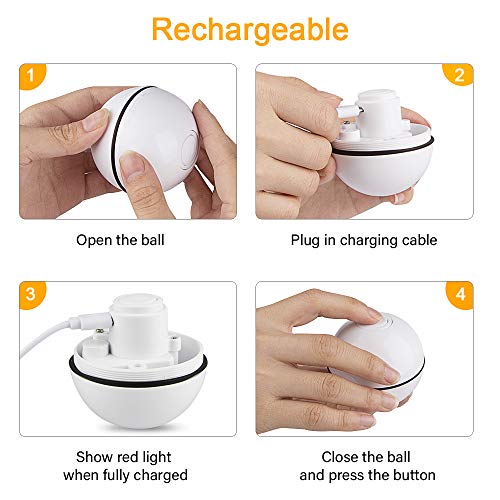 Rechargeable

1

Open the ball

2

Plug in charging cable

3

Show red light when fully charged

4

Close the ball and press the button