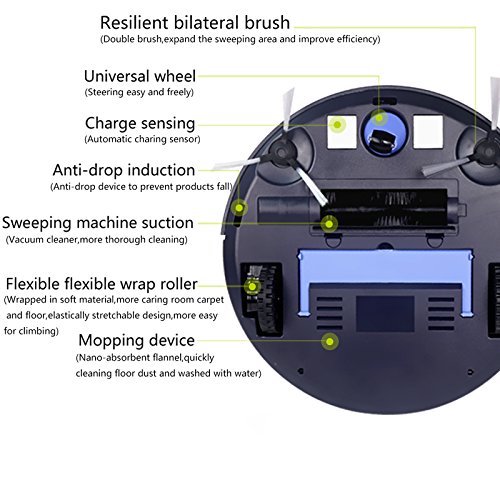 Resilient bilateral brush
(Double brush,expand the sweeping area and improve efficiency)

Universal wheel
(Steering easy and freely)

Charge sensing
(Automatic charing sensor)

Anti-drop induction
(Anti-drop device to prevent products fall)

Sweeping machine suction
(Vacuum cleaner,more thorough cleaning)

Flexible flexible wrap roller
(Wrapped in soft material,more caring room carpet and floor,elastically stretchable design,more easy for climbing)

Mopping device
(Nano-absorbent flannel,quickly cleaning floor dust and washed with water)