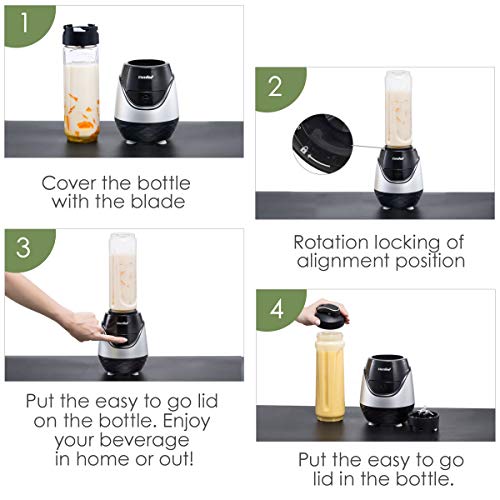 1

Cover the bottle with the blade

2

Rotation locking of alignment position

3

Put the easy to go lid on the bottle. Enjoy your beverage in home or out!

4

Put the easy to go lid in the bottle.