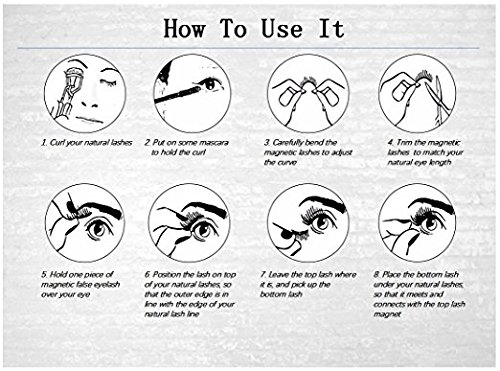 How To Use It

1. Curl your natural lashes

2. Put on some mascara to hold the curl

3. Carefully bend the magnetic lashes to adjust the curve

4. Trim the magnetic lashes to match your natural eye length

5. Hold one piece of magnetic false eyelash over your eye

6. Position the lash on top of your natural lashes, so that the outer edge is in line with the edge of your natural lash line

7. Leave the top lash where it is, and pick up the bottom lash

8. Place the bottom lash under your natural lashes, so that it meets and connects with the top lash magnet