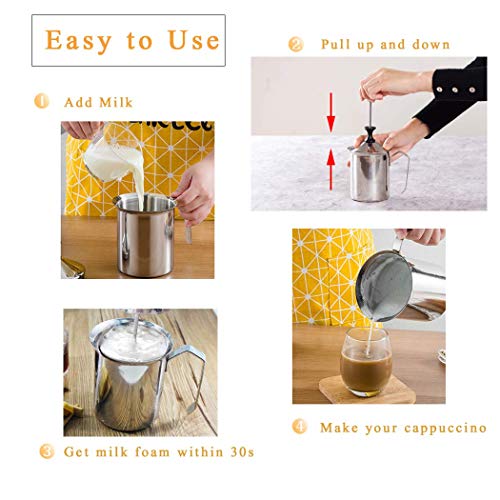 Easy to Use

1 Add Milk

2 Pull up and down

3 Get milk foam within 30s

4 Make your cappuccino