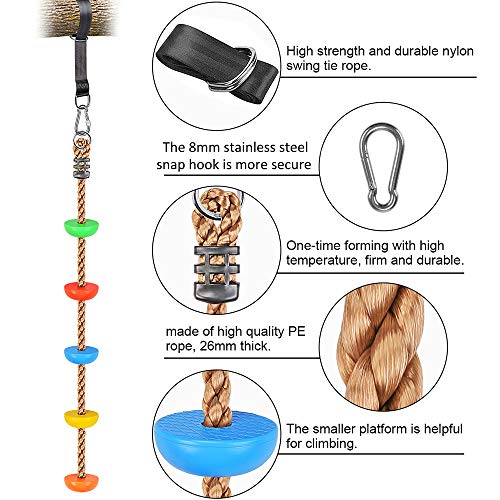 High strength and durable nylon swing tie rope.

The 8mm stainless steel snap hook is more secure

One-time forming with high temperature, firm and durable.

made of high quality PE rope, 26mm thick.

The smaller platform is helpful for climbing.