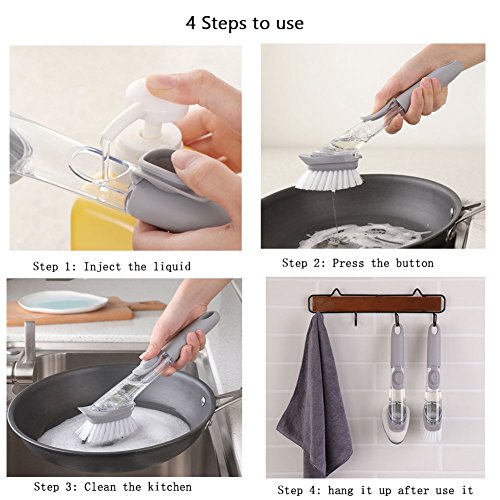 4 Steps to use

Step 1: Inject the liquid

Step 2: Press the button

Step 3: Clean the kitchen

Step 4: hang it up after use it