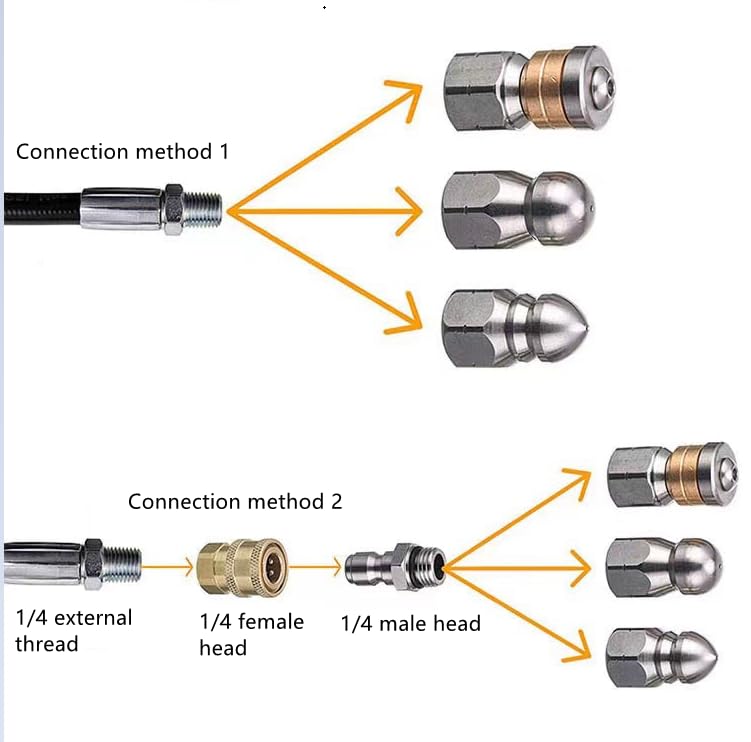 Connection method 1

Connection method 2

1/4 external thread

1/4 female head

1/4 male head