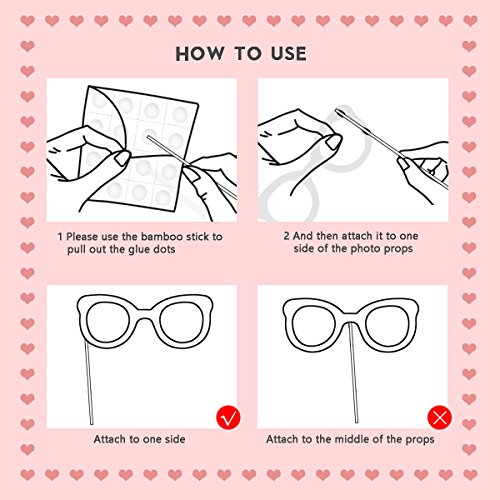 HOW TO USE

1 Please use the bamboo stick to pull out the glue dots

2 And then attach it to one side of the photo props

Attach to one side

Attach to the middle of the props